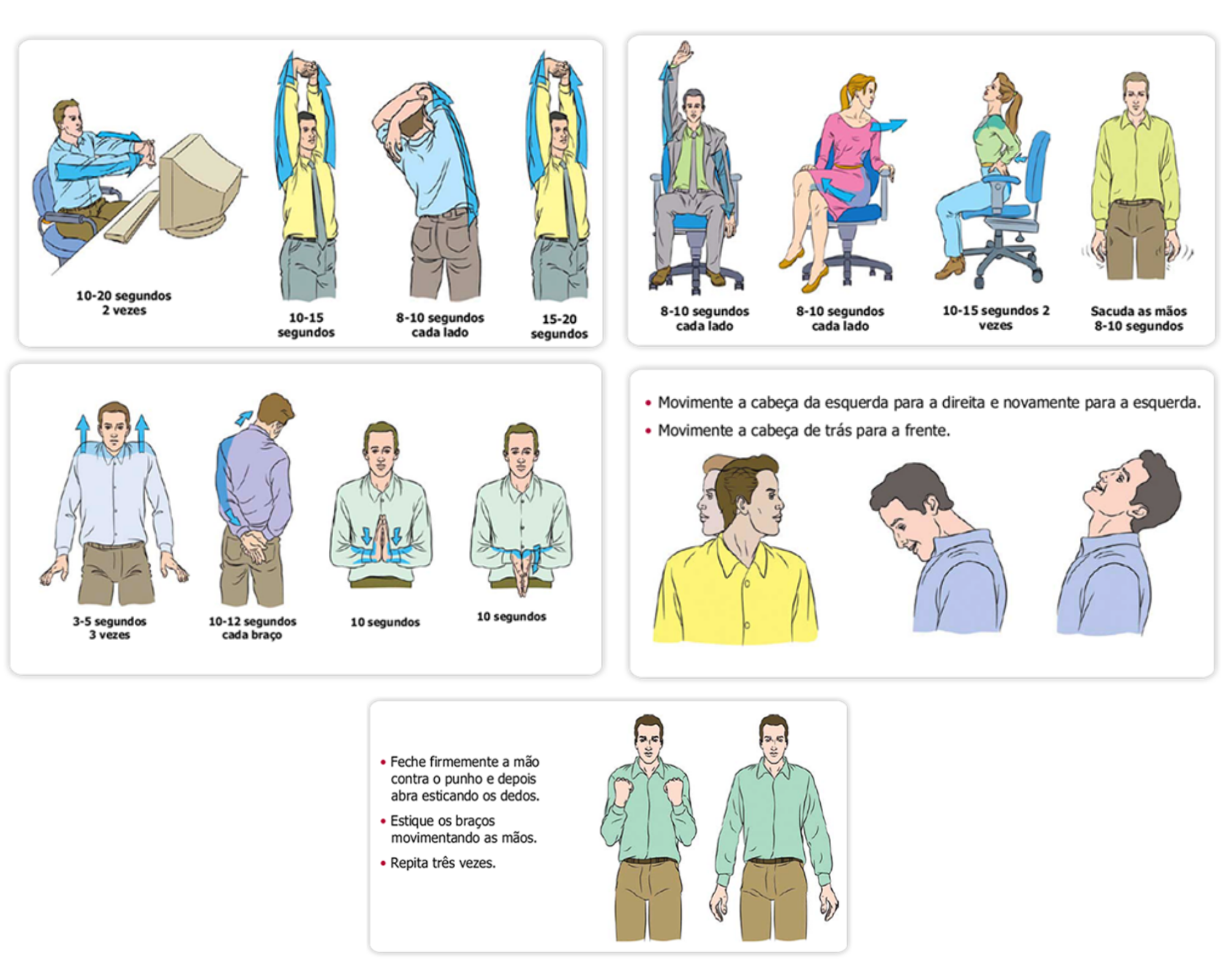 10-20 segundos
2 vezes

10-15
segundos

8-10 segundos
cada lado

15-20
segundos

8-10 segundos
cada lado

8-10 segundos
cada lado

10-15 segundos 2
vezes

Sacuda as mãos
8-10 segundos

3-5 segundos
3 vezes

10-12 segundos
cada braço

10 segundos

10 segundos

• Movimente a cabeça da esquerda para a direita e novamente para a esquerda.
• Movimente a cabeça de trás para a frente.

• Feche firmemente a mão contra o punho e depois abra esticando os dedos.
• Estique os braços movimentando as mãos.
• Repita três vezes.